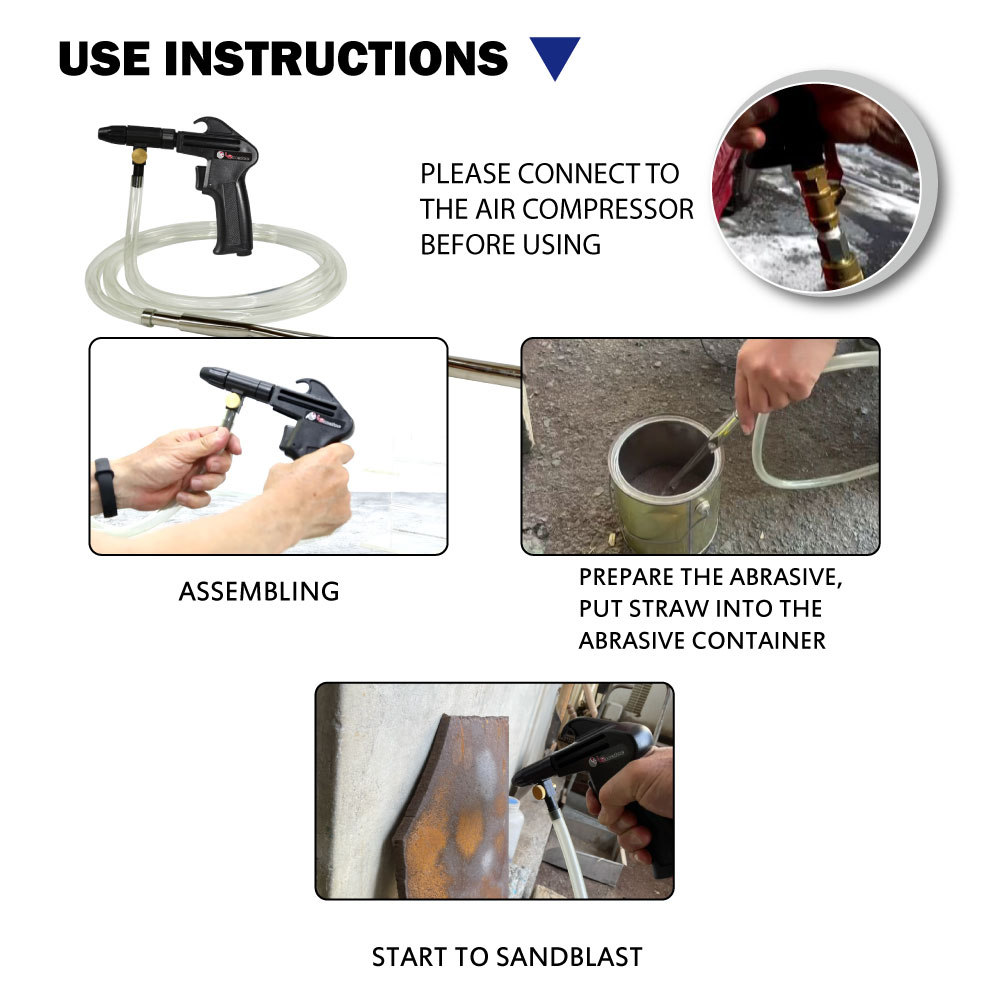 USE INSTRUCTIONS

PLEASE CONNECT TO THE AIR COMPRESSOR BEFORE USING

ASSEMBLING

PREPARE THE ABRASIVE, PUT STRAW INTO THE ABRASIVE CONTAINER

START TO SANDBLAST