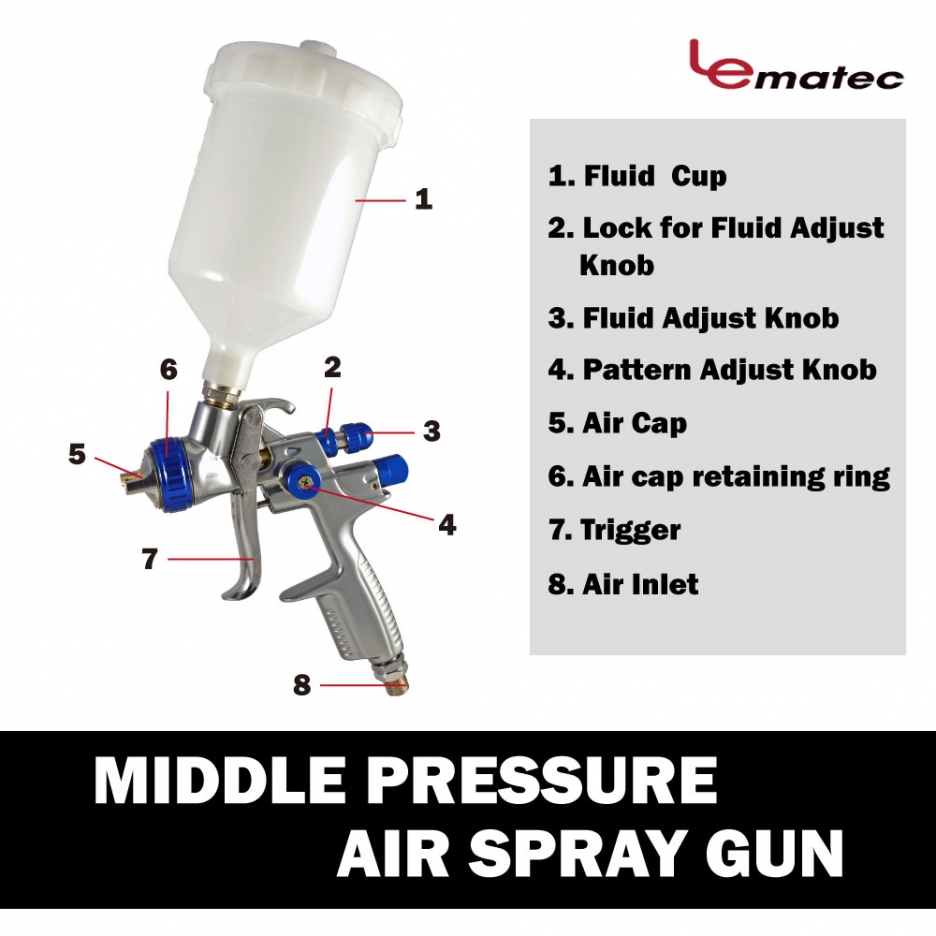 Lematec

1

6

2

3

5

4

7

8

1. Fluid Cup
2. Lock for Fluid Adjust Knob
3. Fluid Adjust Knob
4. Pattern Adjust Knob
5. Air Cap
6. Air cap retaining ring
7. Trigger
8. Air Inlet

MIDDLE PRESSURE AIR SPRAY GUN