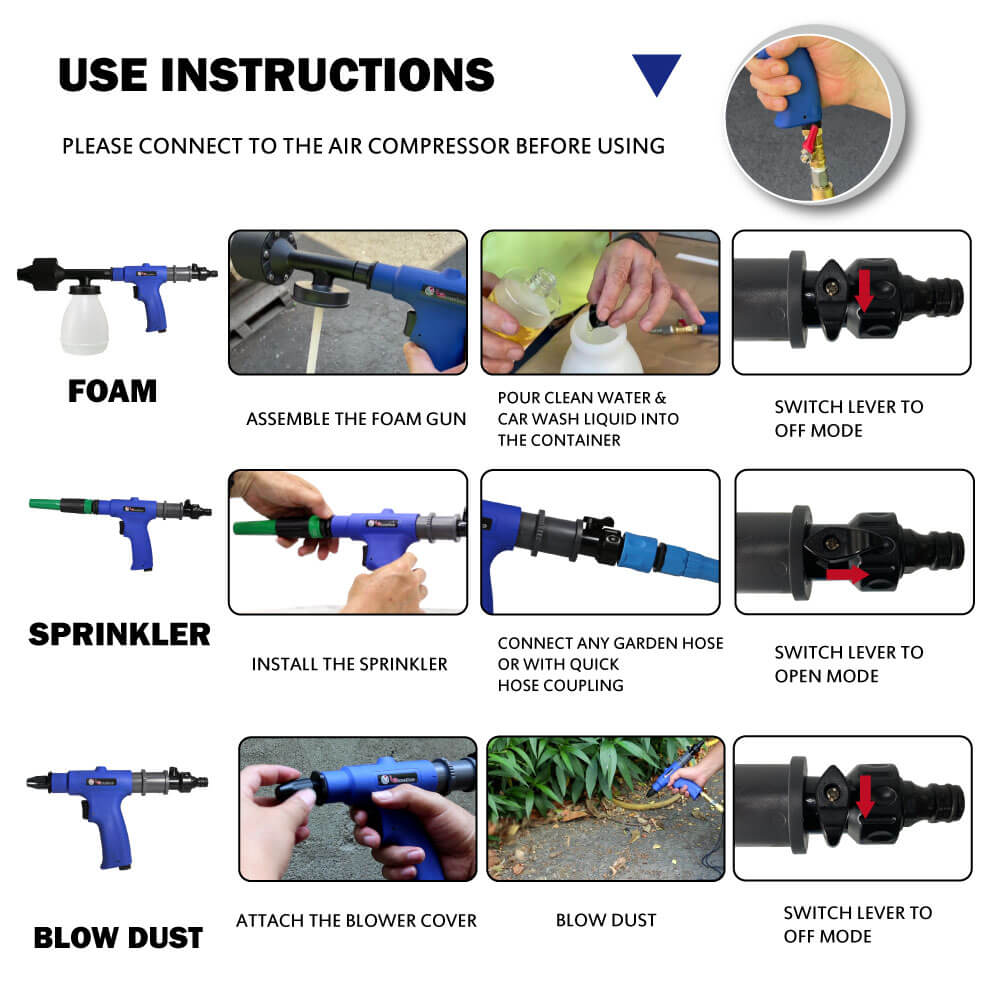 USE INSTRUCTIONS

PLEASE CONNECT TO THE AIR COMPRESSOR BEFORE USING

FOAM

ASSEMBLE THE FOAM GUN

POUR CLEAN WATER & CAR WASH LIQUID INTO THE CONTAINER

SWITCH LEVER TO OFF MODE

SPRINKLER

INSTALL THE SPRINKLER

CONNECT ANY GARDEN HOSE OR WITH QUICK HOSE COUPLING

SWITCH LEVER TO OPEN MODE

BLOW DUST

ATTACH THE BLOWER COVER

BLOW DUST

SWITCH LEVER TO OFF MODE