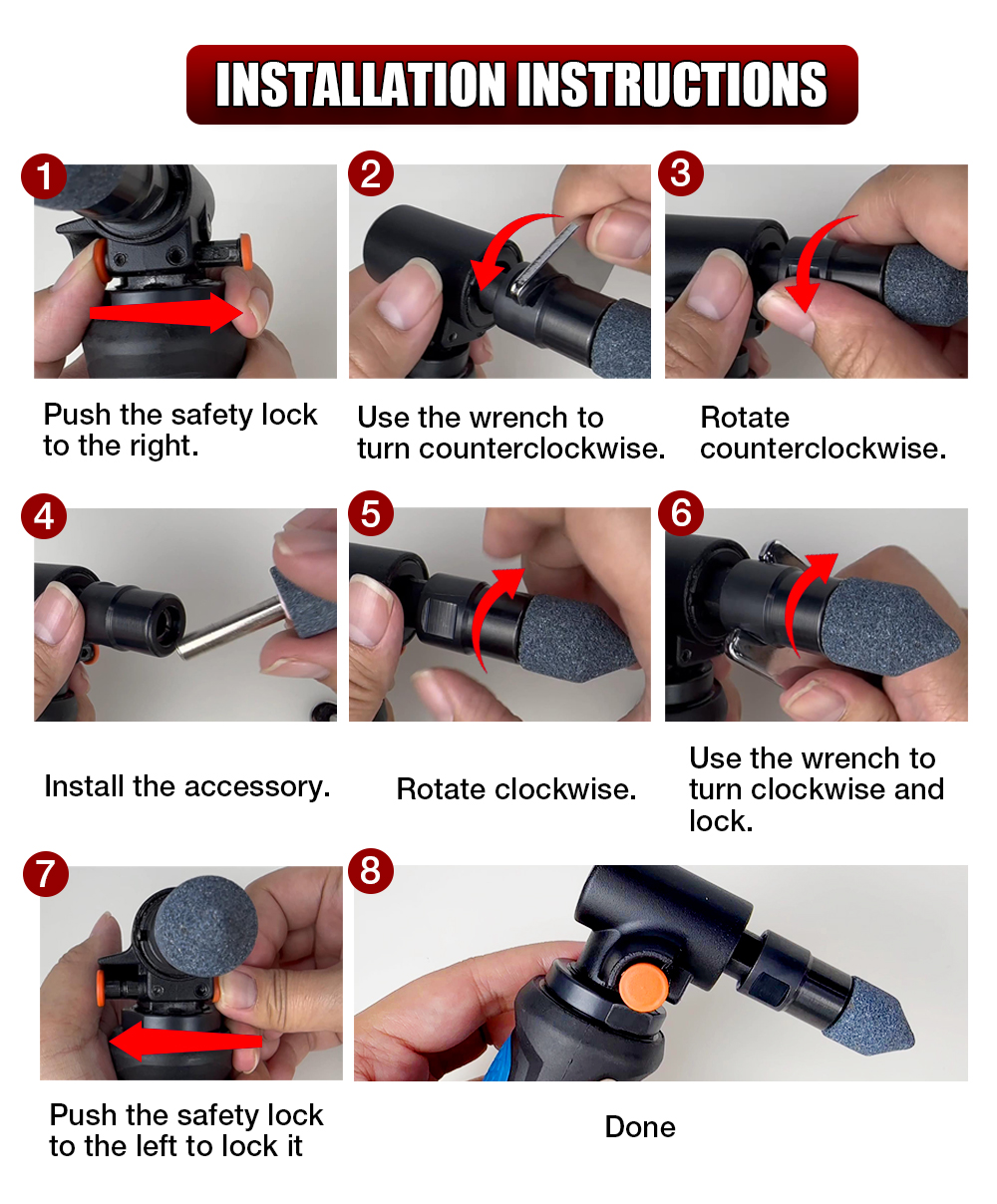 INSTALLATION INSTRUCTIONS

1
Push the safety lock to the right.

2
Use the wrench to turn counterclockwise.

3
Rotate counterclockwise.

4
Install the accessory.

5
Rotate clockwise.

6
Use the wrench to turn clockwise and lock.

7
Push the safety lock to the left to lock it

8
Done