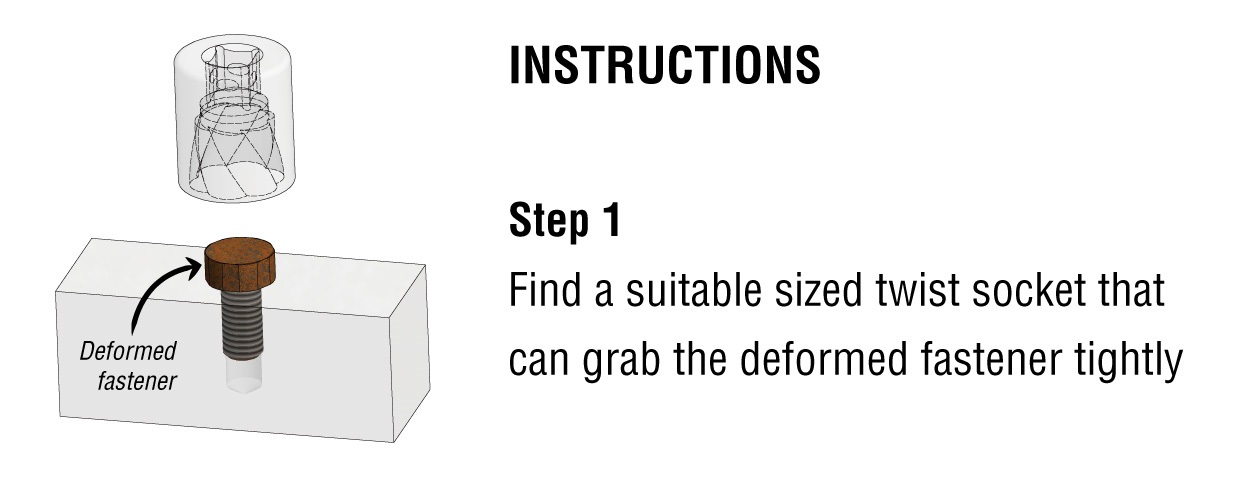 Deformed fastener

INSTRUCTIONS

Step 1

Find a suitable sized twist socket that can grab the deformed fastener tightly