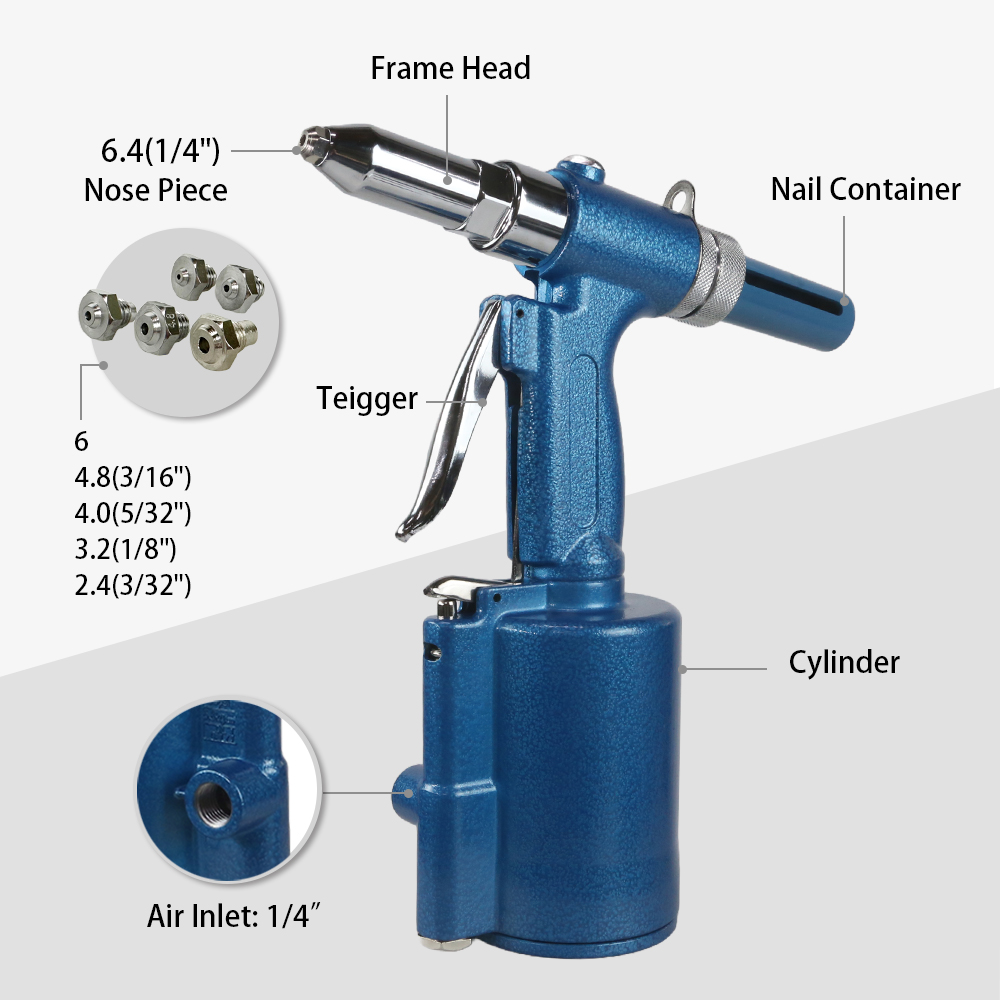 Frame Head

6.4(1/4")
Nose Piece

Nail Container

Teigger

6
4.8(3/16")
4.0(5/32")
3.2(1/8")
2.4(3/32")

Cylinder

Air Inlet: 1/4″